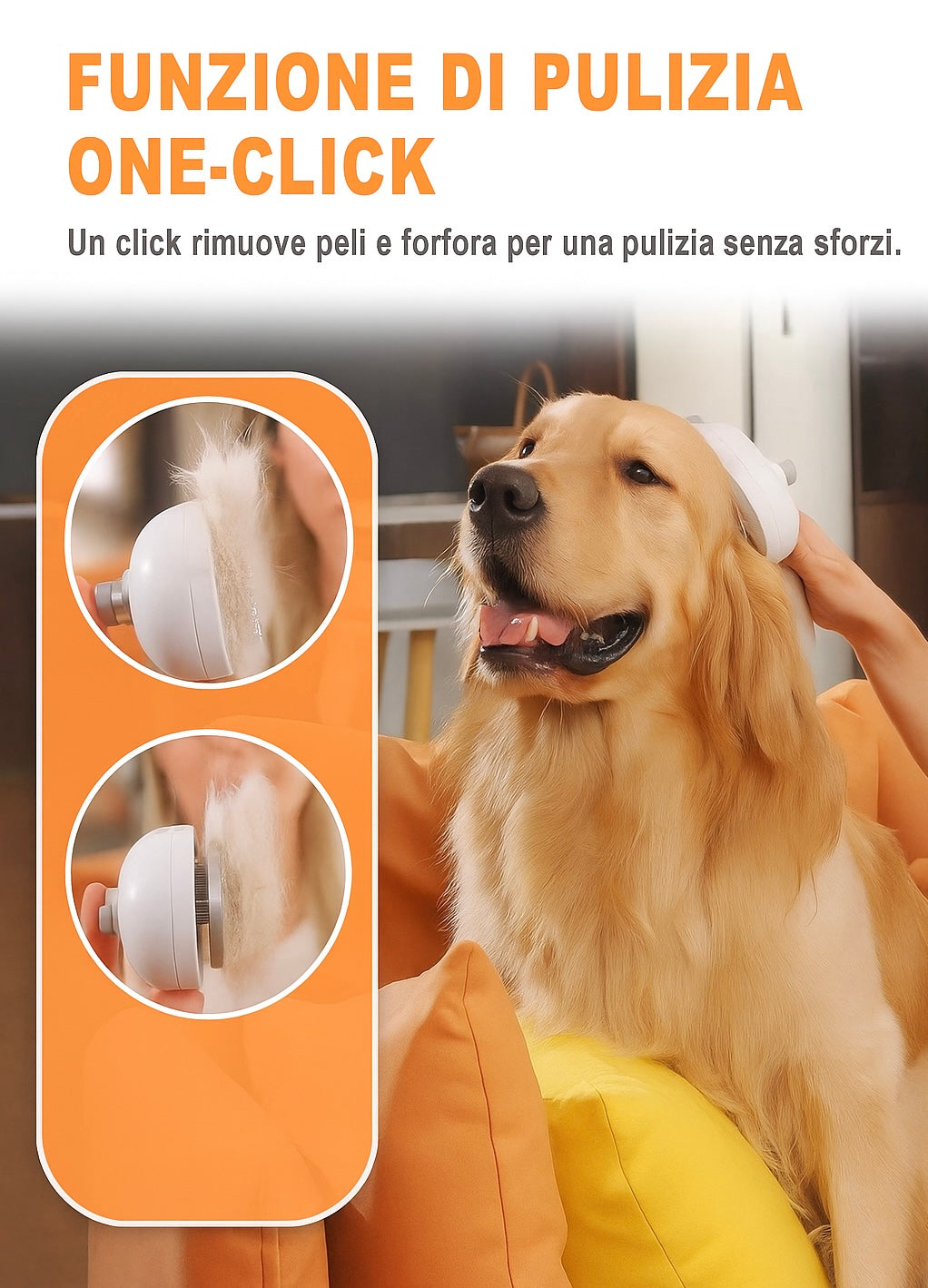 FUNZIONE DI PULIZIA ONE-CLICK

Un click rimuove peli e forfora per una pulizia senza sforzi.