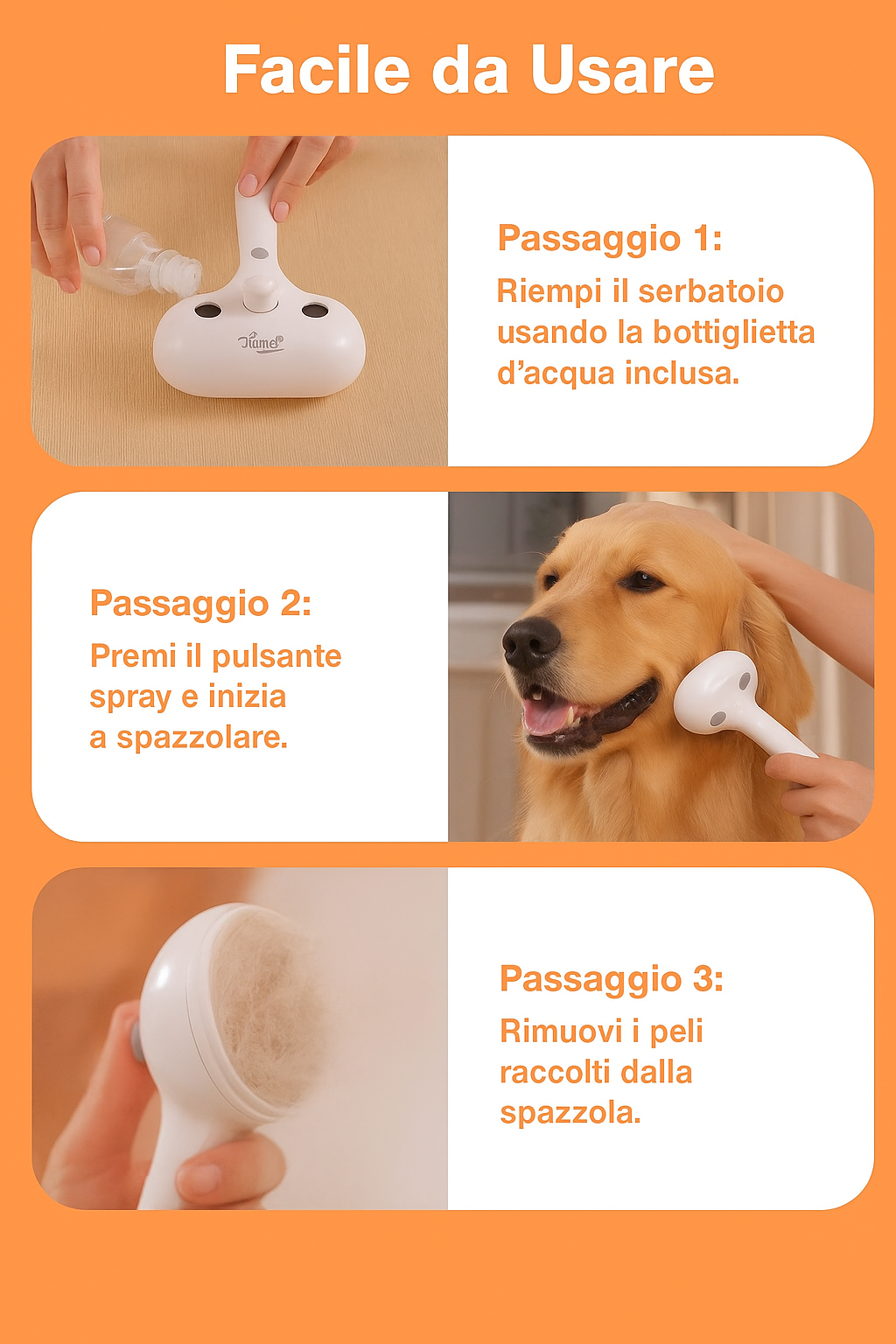 Facile da Usare

Tiamei

Passaggio 1:
Riempi il serbatoio usando la bottiglietta d'acqua inclusa.

Passaggio 2:
Premi il pulsante spray e inizia a spazzolare.

Passaggio 3:
Rimuovi i peli raccolti dalla spazzola.